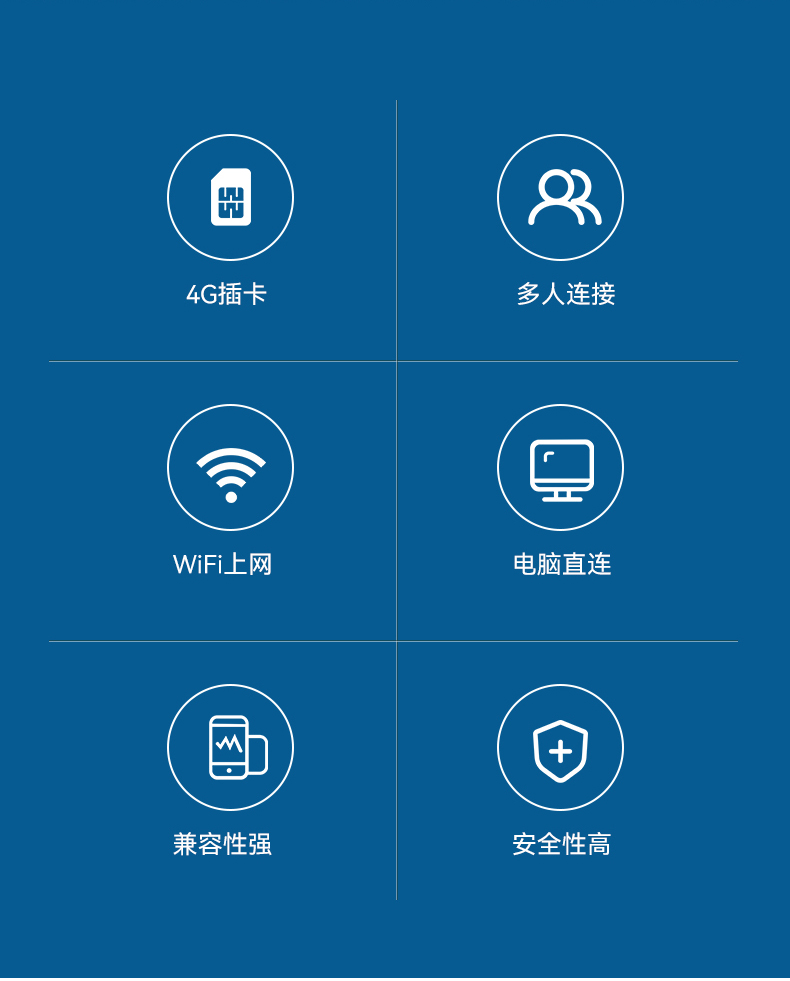 4G插卡

多人连接

WiFi上网

电脑直连

兼容性强

安全性高