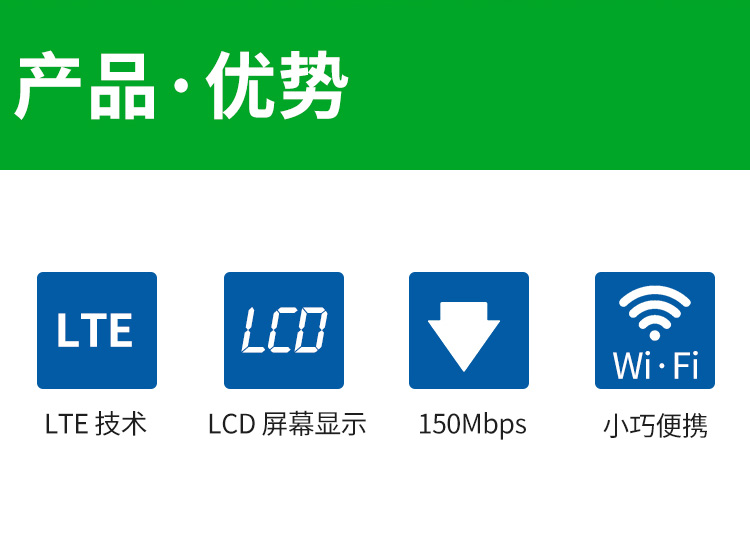 产品·优势

LTE

LTE技术

LCD

LCD屏幕显示

150Mbps

Wi·Fi

小巧便携